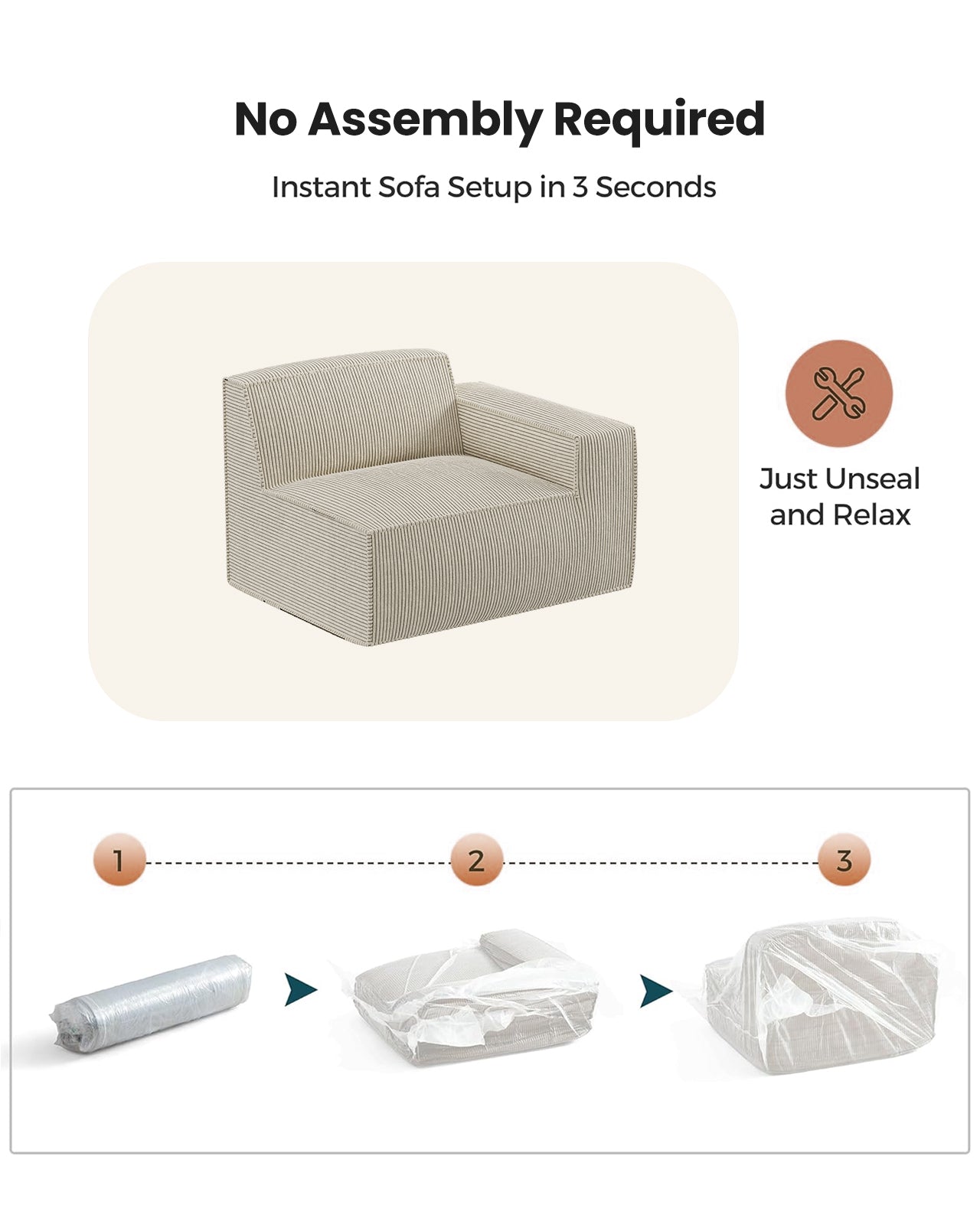 No Assembly Required

Instant Sofa Setup in 3 Seconds

Just Unseal and Relax

1

2

3