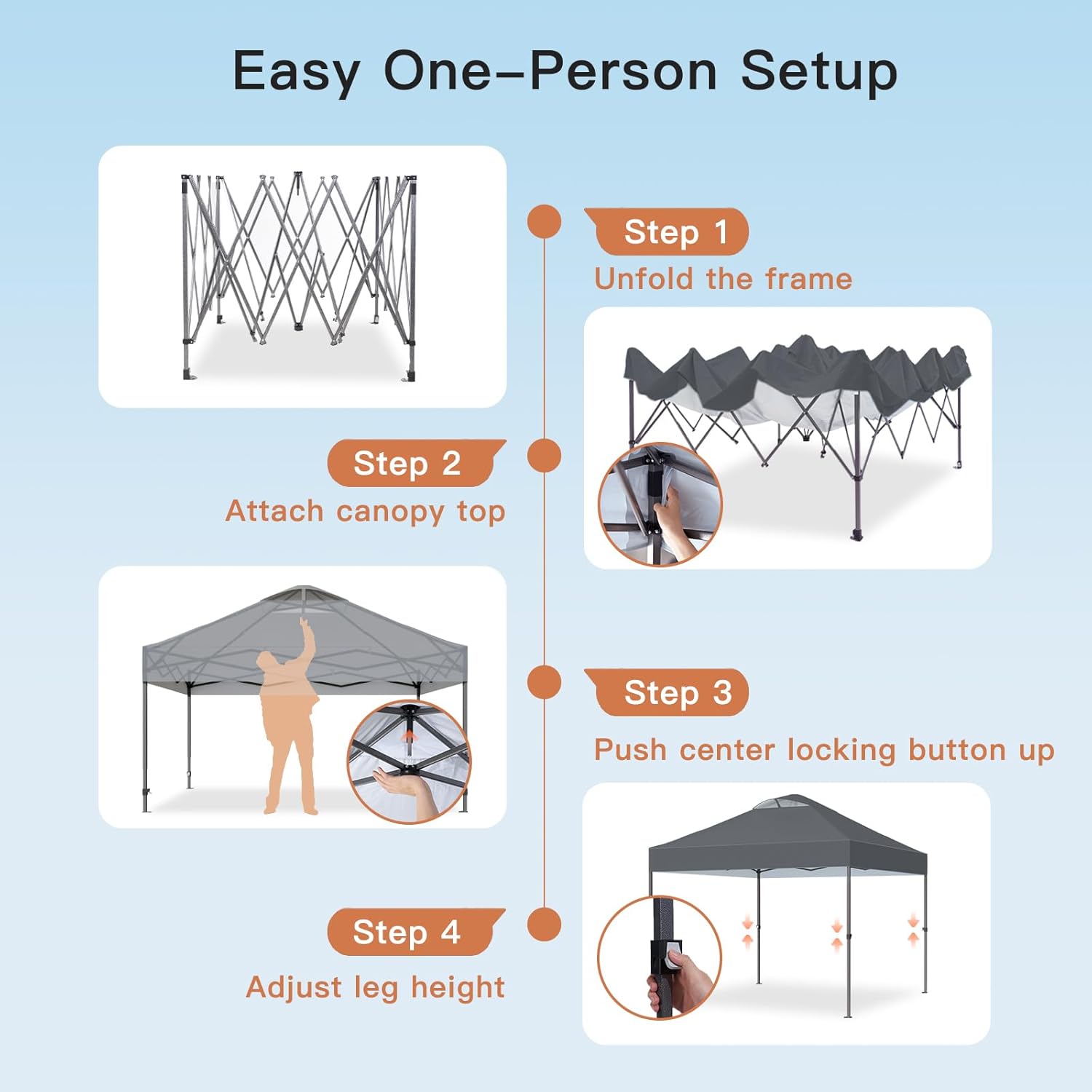 Easy One–Person Setup

Step 1
Unfold the frame

Step 2
Attach canopy top

Step 3
Push center locking button up

Step 4
Adjust leg height