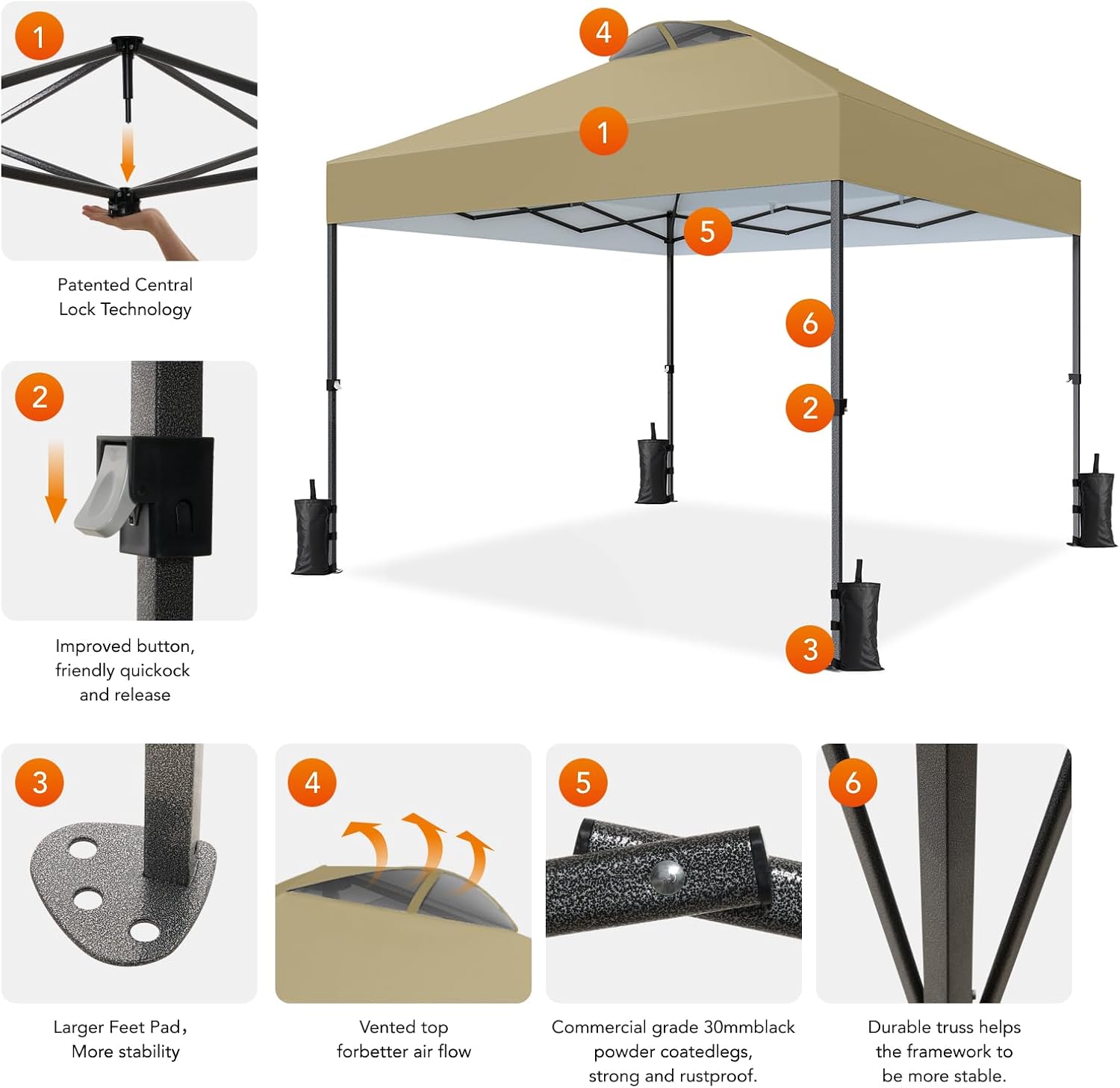 1

Patented Central Lock Technology

2

Improved button, friendly quickock and release

4

1

5

6

2

3

3

Larger Feet Pad, More stability

4

Vented top forbetter air flow

5

Commercial grade 30mmblack powder coatedlegs, strong and rustproof.

6

Durable truss helps the framework to be more stable.