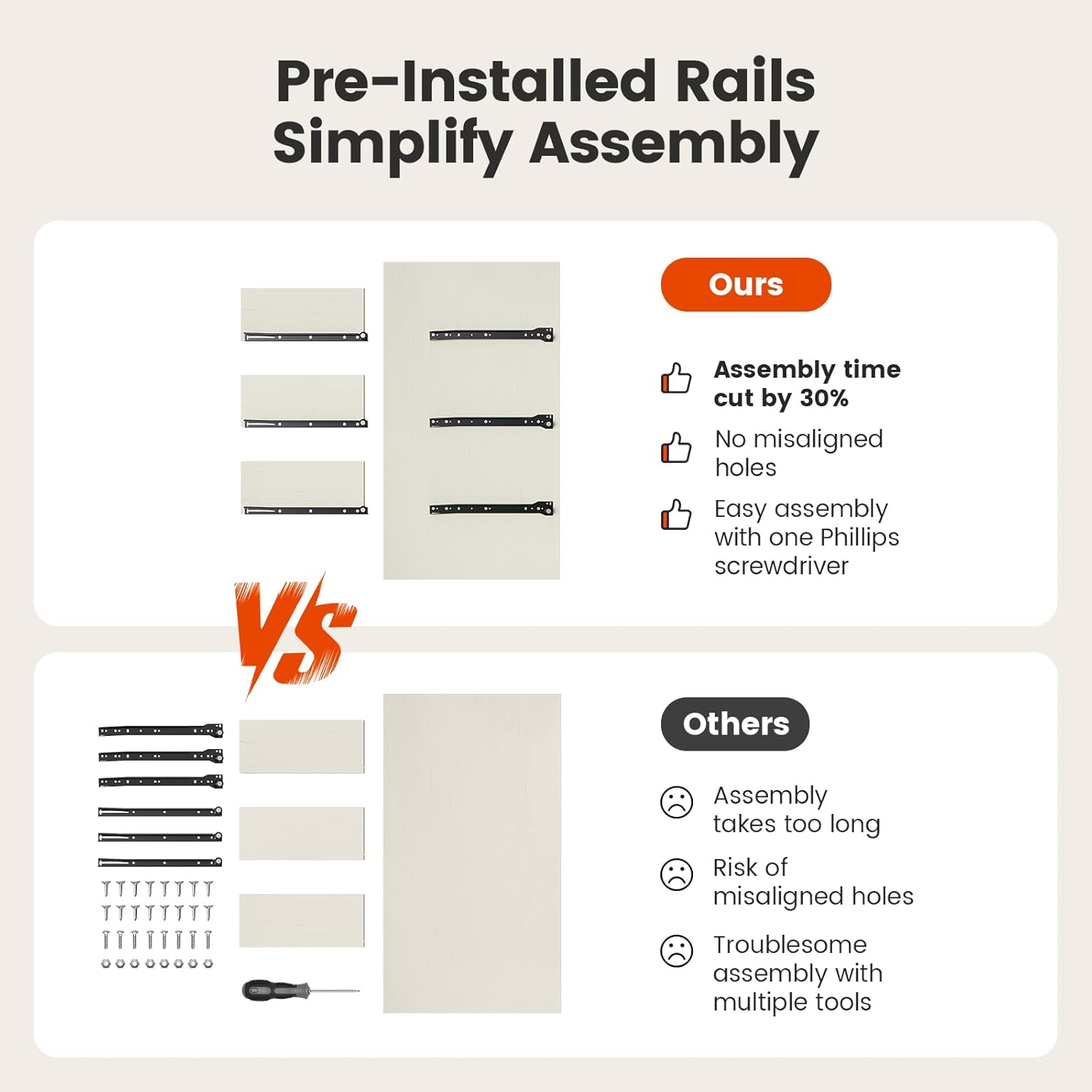 Pre-Installed Rails Simplify Assembly

Ours

Assembly time cut by 30%

No misaligned holes

Easy assembly with one Phillips screwdriver

VS

Others

Assembly takes too long

Risk of misaligned holes

Troublesome assembly with multiple tools