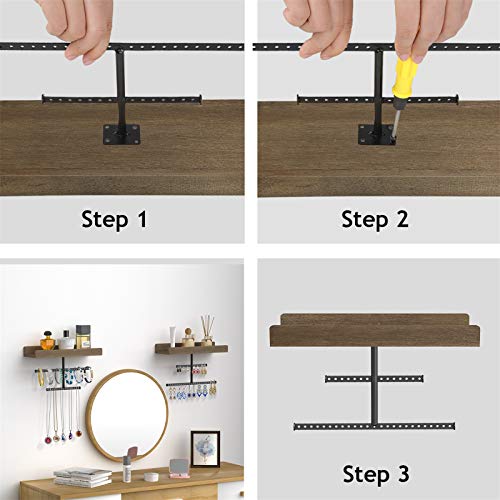 Step 1

Step 2

Step 3