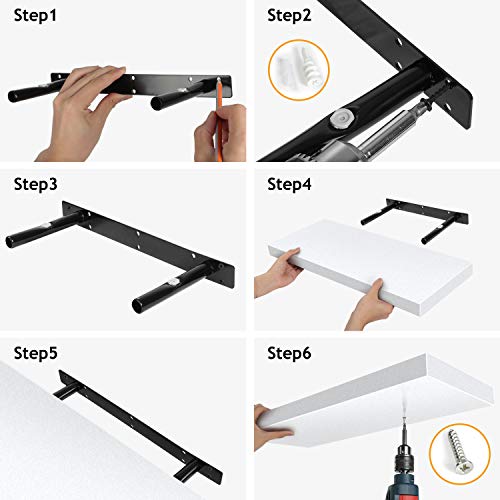 Step1

Step2

Step3

Step4

Step5

Step6