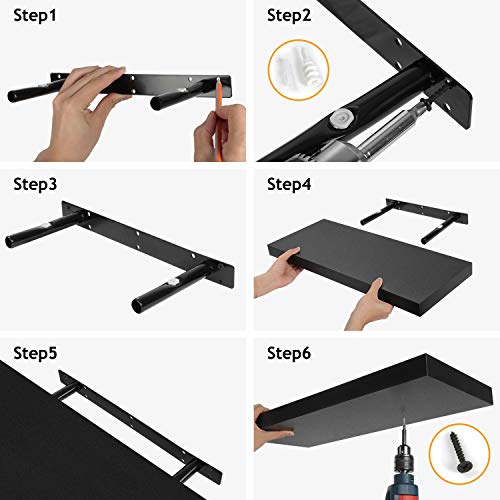 Step1

Step2

Step3

Step4

Step5

Step6