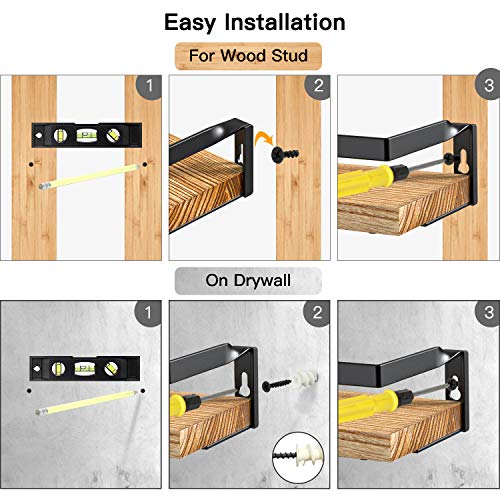 Easy Installation

For Wood Stud

1

2

3

On Drywall

1

2

3