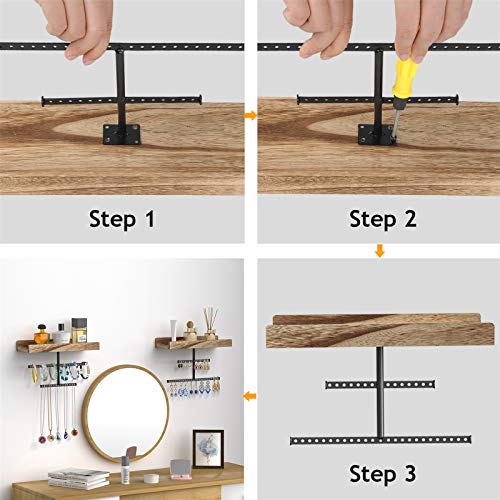 Step 1

Step 2

Step 3