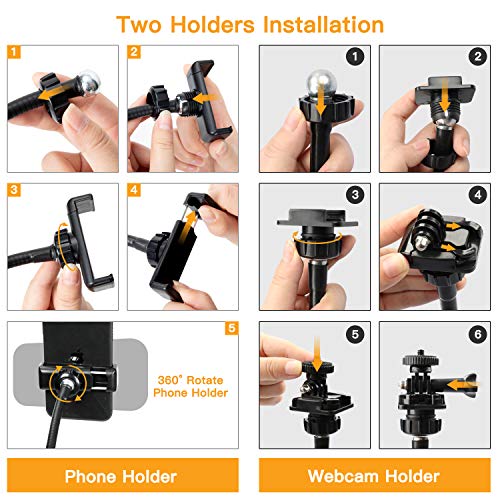 Two Holders Installation

1

2

3

4

5

360° Rotate Phone Holder

Phone Holder

1

2

3

4

5

6

Webcam Holder