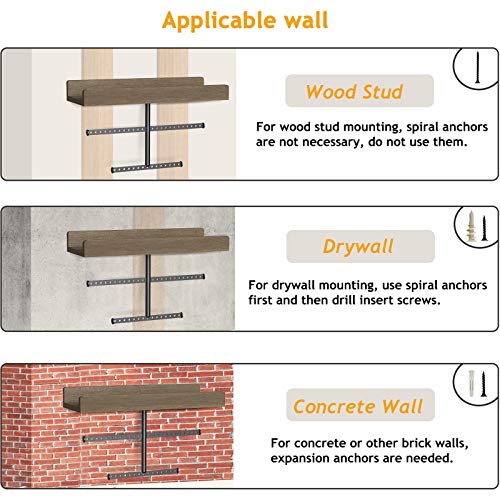 Applicable wall

Wood Stud

For wood stud mounting, spiral anchors are not necessary, do not use them.

Drywall

For drywall mounting, use spiral anchors first and then drill insert screws.

Concrete Wall

For concrete or other brick walls, expansion anchors are needed.