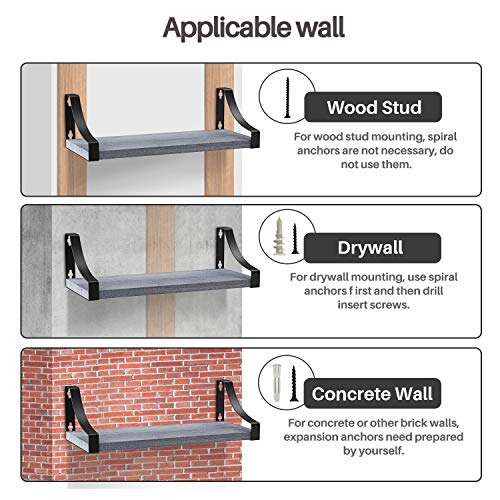 Applicable wall

Wood Stud

For wood stud mounting, spiral anchors are not necessary, do not use them.

Drywall

For drywall mounting, use spiral anchors f irst and then drill insert screws.

Concrete Wall

For concrete or other brick walls, expansion anchors need prepared by yourself.