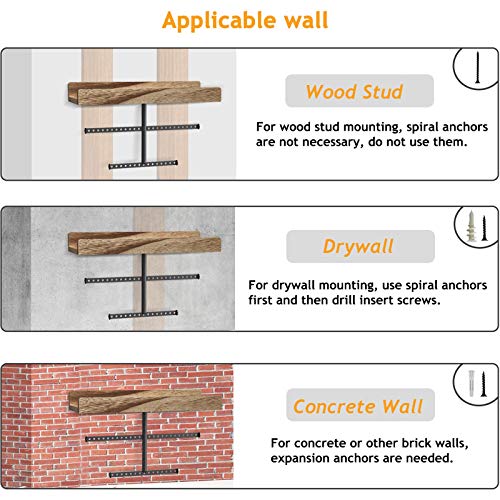 Applicable wall

Wood Stud

For wood stud mounting, spiral anchors are not necessary, do not use them.

Drywall

For drywall mounting, use spiral anchors first and then drill insert screws.

Concrete Wall

For concrete or other brick walls, expansion anchors are needed.