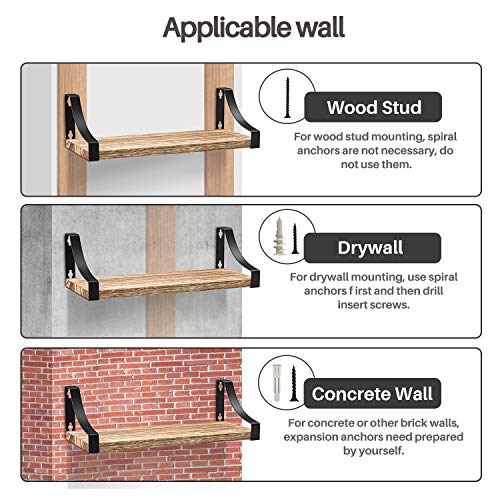 Applicable wall

Wood Stud

For wood stud mounting, spiral anchors are not necessary, do not use them.

Drywall

For drywall mounting, use spiral anchors f irst and then drill insert screws.

Concrete Wall

For concrete or other brick walls, expansion anchors need prepared by yourself.