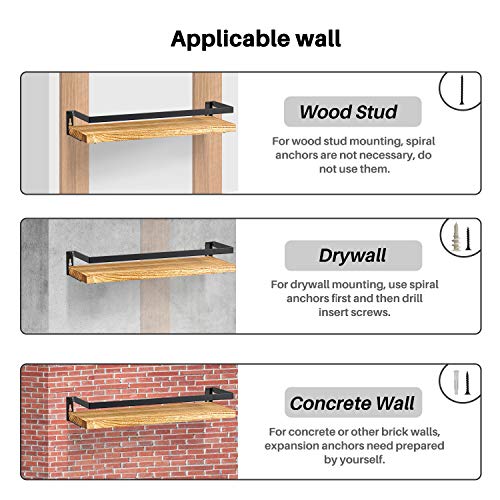 Applicable wall

Wood Stud

For wood stud mounting, spiral anchors are not necessary, do not use them.

Drywall

For drywall mounting, use spiral anchors first and then drill insert screws.

Concrete Wall

For concrete or other brick walls, expansion anchors need prepared by yourself.